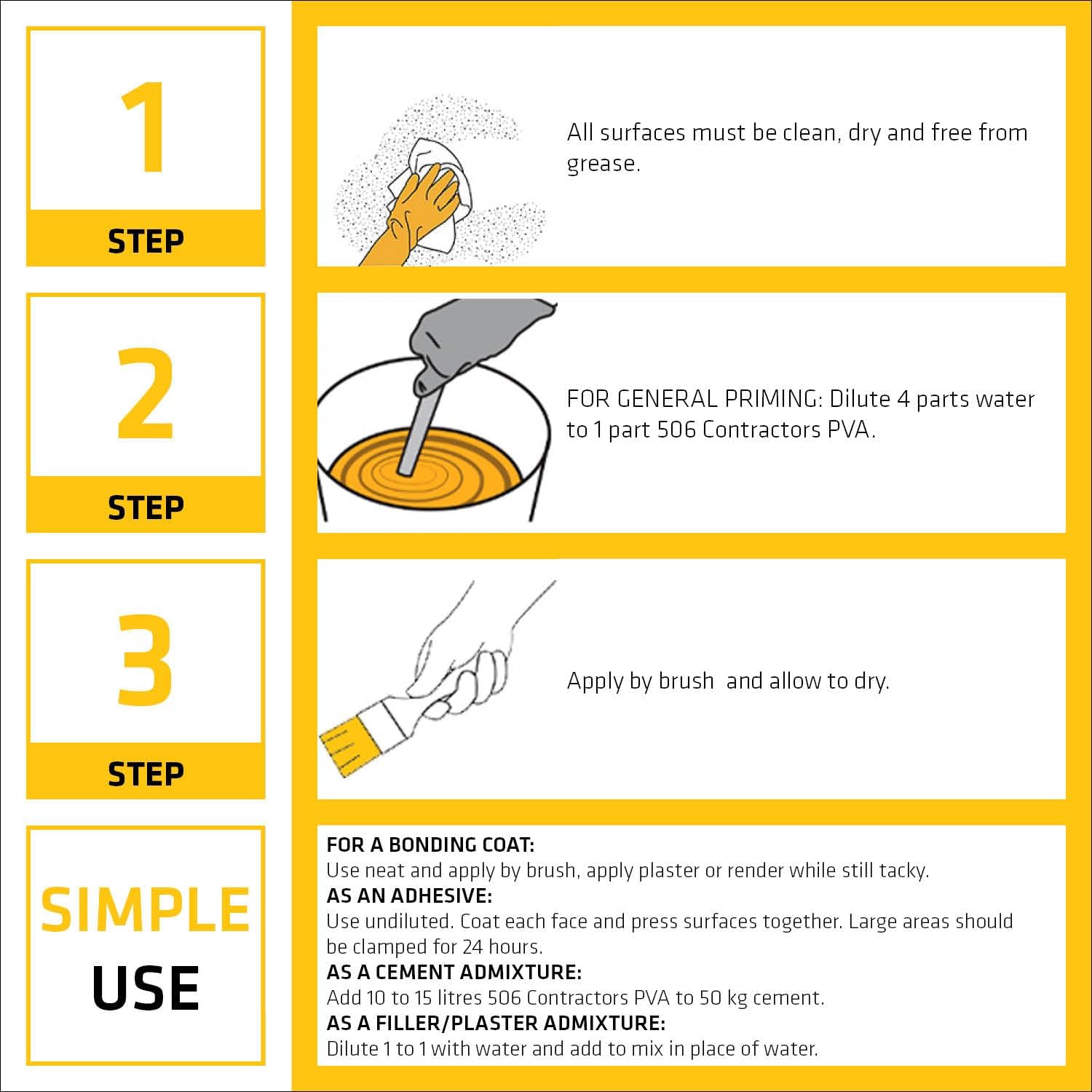 1

STEP

All surfaces must be clean, dry and free from grease.

2

STEP

FOR GENERAL PRIMING: Dilute 4 parts water to 1 part 506 Contractors PVA.

3

STEP

Apply by brush and allow to dry.

SIMPLE USE

FOR A BONDING COAT:
Use neat and apply by brush, apply plaster or render while still tacky.
AS AN ADHESIVE:
Use undiluted. Coat each face and press surfaces together. Large areas should be clamped for 24 hours.
AS A CEMENT ADMIXTURE:
Add 10 to 15 litres 506 Contractors PVA to 50 kg cement.
AS A FILLER/PLASTER ADMIXTURE:
Dilute 1 to 1 with water and add to mix in place of water.