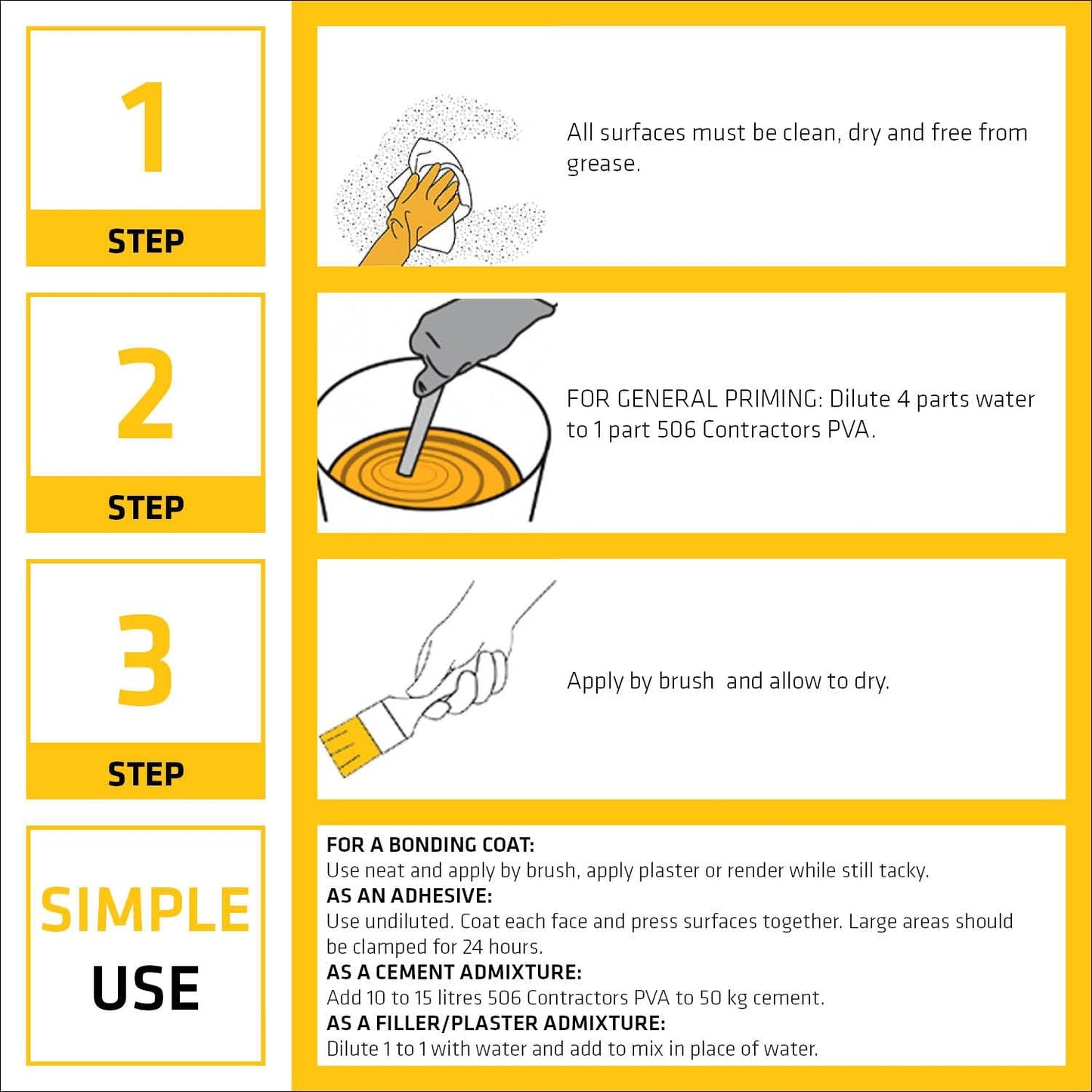 1

STEP

All surfaces must be clean, dry and free from grease.

2

STEP

FOR GENERAL PRIMING: Dilute 4 parts water to 1 part 506 Contractors PVA.

3

STEP

Apply by brush  and allow to dry.

SIMPLE USE

FOR A BONDING COAT:
Use neat and apply by brush, apply plaster or render while still tacky.
AS AN ADHESIVE:
Use undiluted. Coat each face and press surfaces together. Large areas should be clamped for 24 hours.
AS A CEMENT ADMIXTURE:
Add 10 to 15 litres 506 Contractors PVA to 50 kg cement.
AS A FILLER/PLASTER ADMIXTURE:
Dilute 1 to 1 with water and add to mix in place of water.